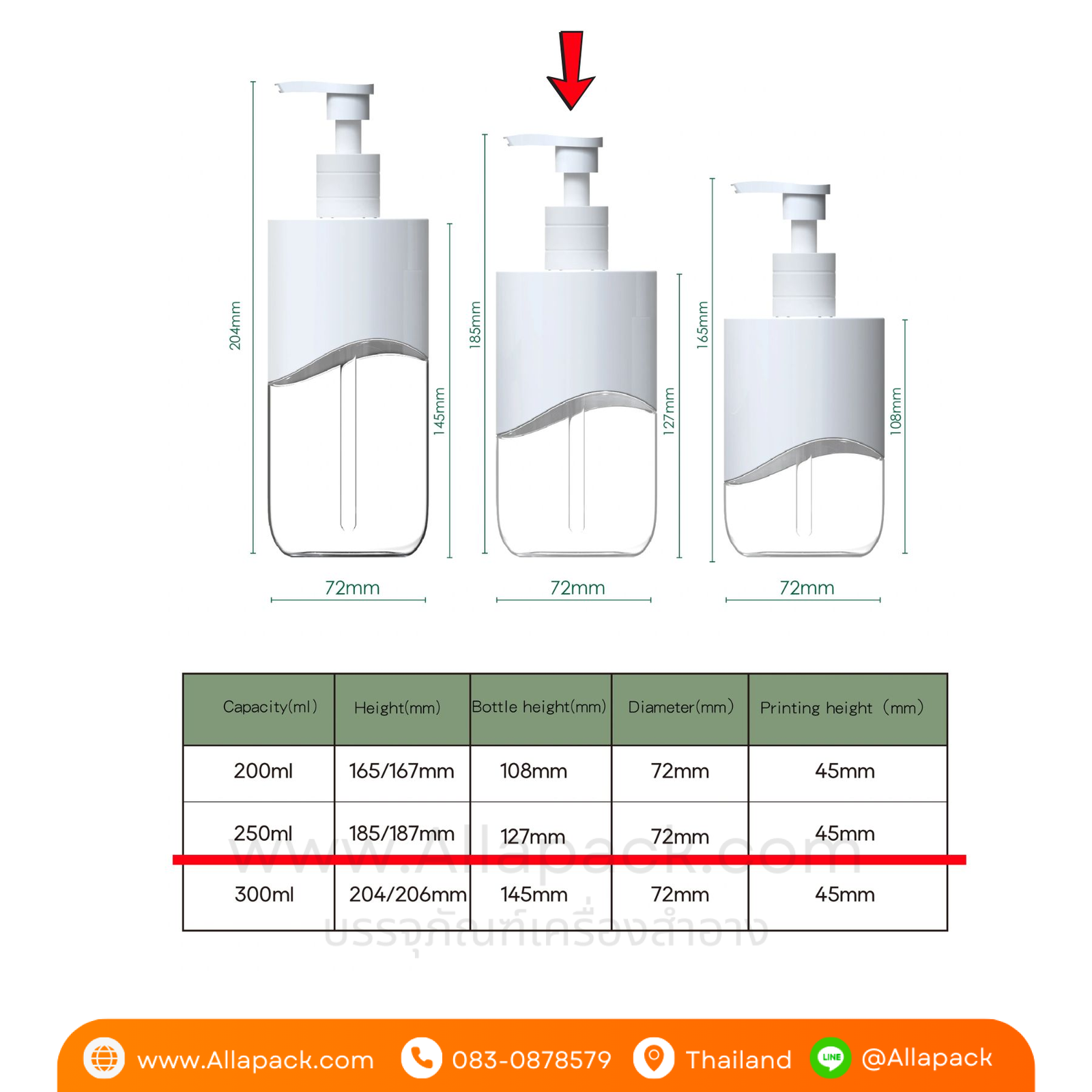 204mm 145mm 185mm 127mm 165mm 108mm

72mm 72mm 72mm

| Capacity(ml) | Height(mm) | Bottle height(mm) | Diameter(mm) | Printing height (mm) |
|---|---|---|---|---|
| 200ml | 165/167mm | 108mm | 72mm | 45mm |
| 250ml | 185/187mm | 127mm | 72mm | 45mm |
| 300ml | 204/206mm | 145mm | 72mm | 45mm |

www.Allapack.com
บรรจุภัณฑ์เครื่องสำอาง

www.Allapack.com 083-0878579 Thailand LINE @Allapack